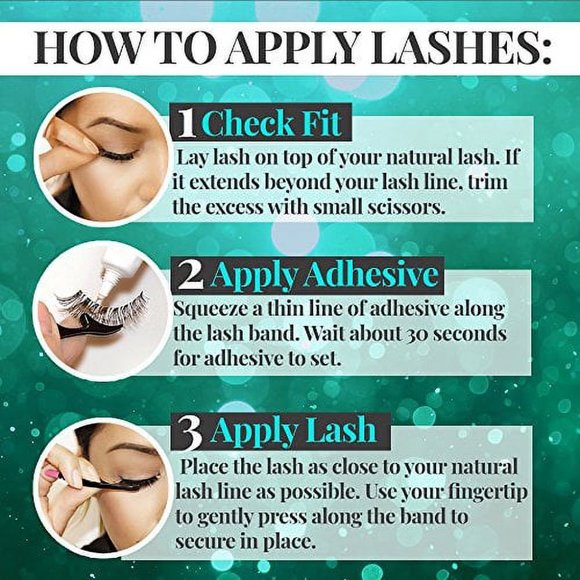 HOW TO APPLY LASHES:

1 Check Fit
Lay lash on top of your natural lash. If it extends beyond your lash line, trim the excess with small scissors.

2 Apply Adhesive
Squeeze a thin line of adhesive along the lash band. Wait about 30 seconds for adhesive to set.

3 Apply Lash
Place the lash as close to your natural lash line as possible. Use your fingertip to gently press along the band to secure in place.